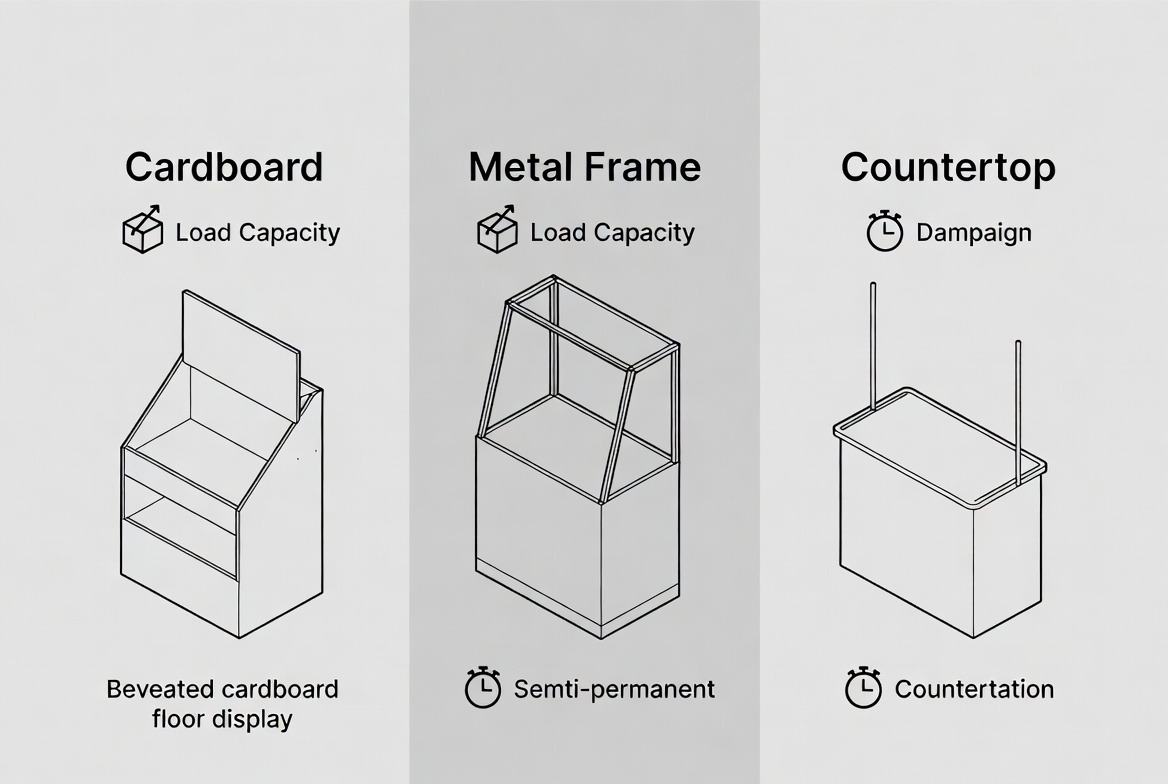 Cardboard

Load Capacity

Beveated cardboard floor display

Metal Frame

Load Capacity

Semti-permanent

Countertop

Dampaign

Countertation